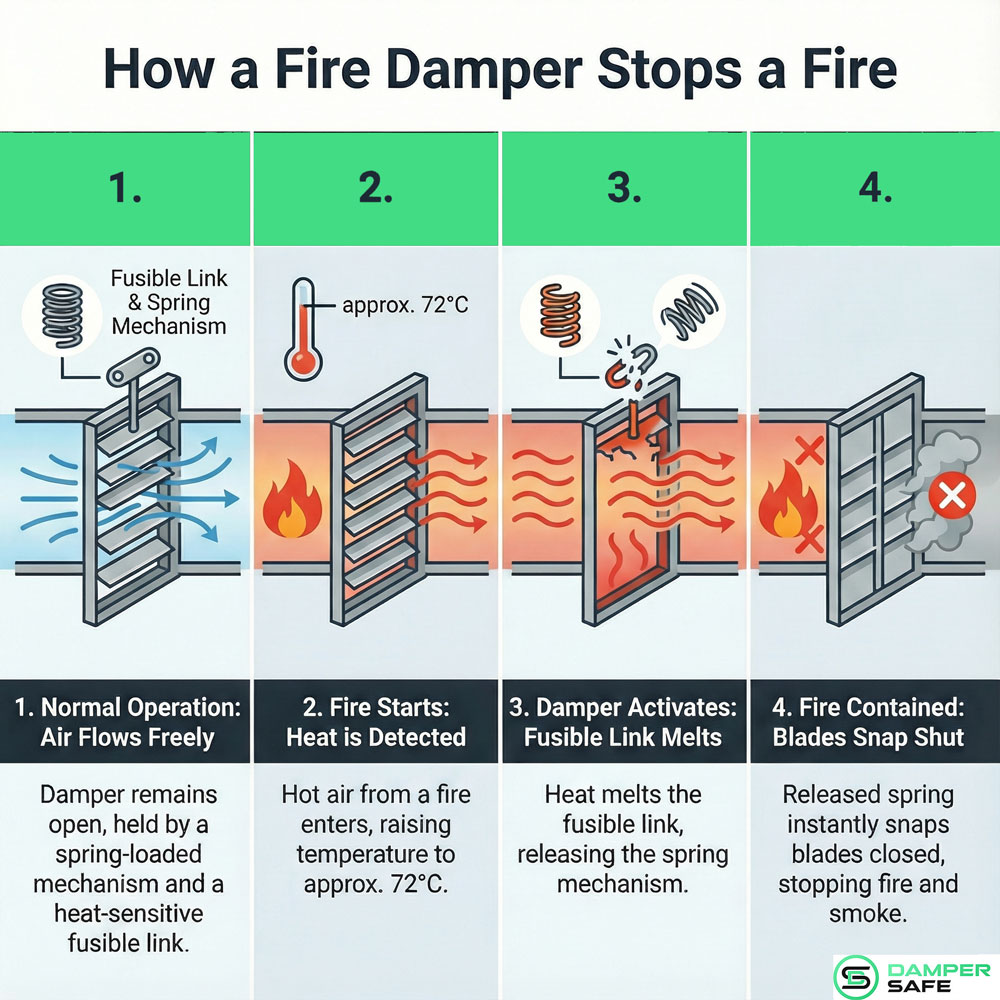 How a Fire Damper Stops a Fire

1.

Fusible Link & Spring Mechanism

1. Normal Operation: Air Flows Freely

Damper remains open, held by a spring-loaded mechanism and a heat-sensitive fusible link.

2.

approx. 72°C

2. Fire Starts: Heat is Detected

Hot air from a fire enters, raising temperature to approx. 72°C.

3.

3. Damper Activates: Fusible Link Melts

Heat melts the fusible link, releasing the spring mechanism.

4.

4. Fire Contained: Blades Snap Shut

Released spring instantly snaps blades closed, stopping fire and smoke.

DAMPER SAFE